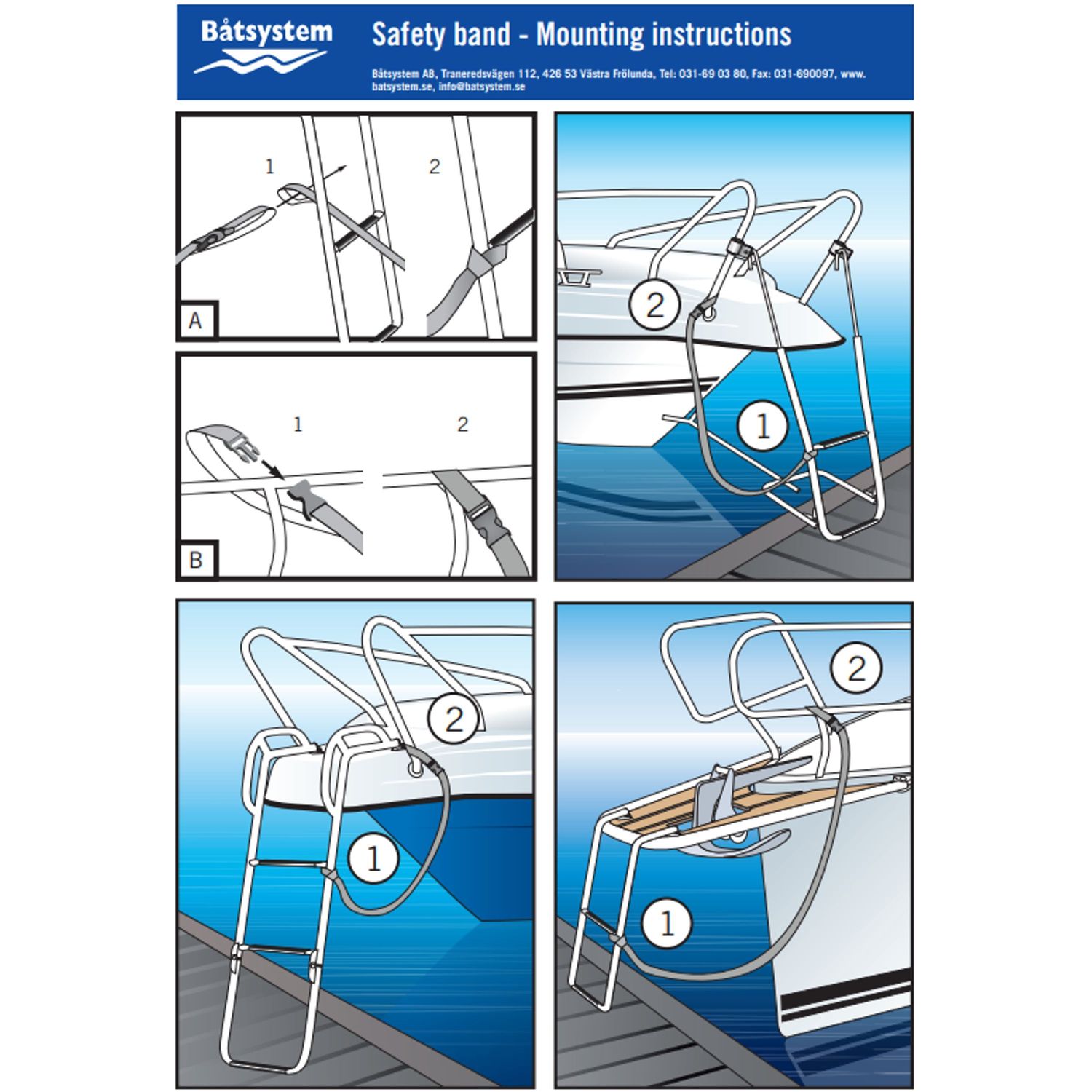 Båtsystem

Safety band - Mounting instructions

Båtsystem AB, Traneredsvägen 112, 426 53 Västra Frölunda, Tel: 031-69 03 80, Fax: 031-690097, www.batsystem.se, info@batsystem.se

1

2

A

1

2

B

2

1

2

1

2

1