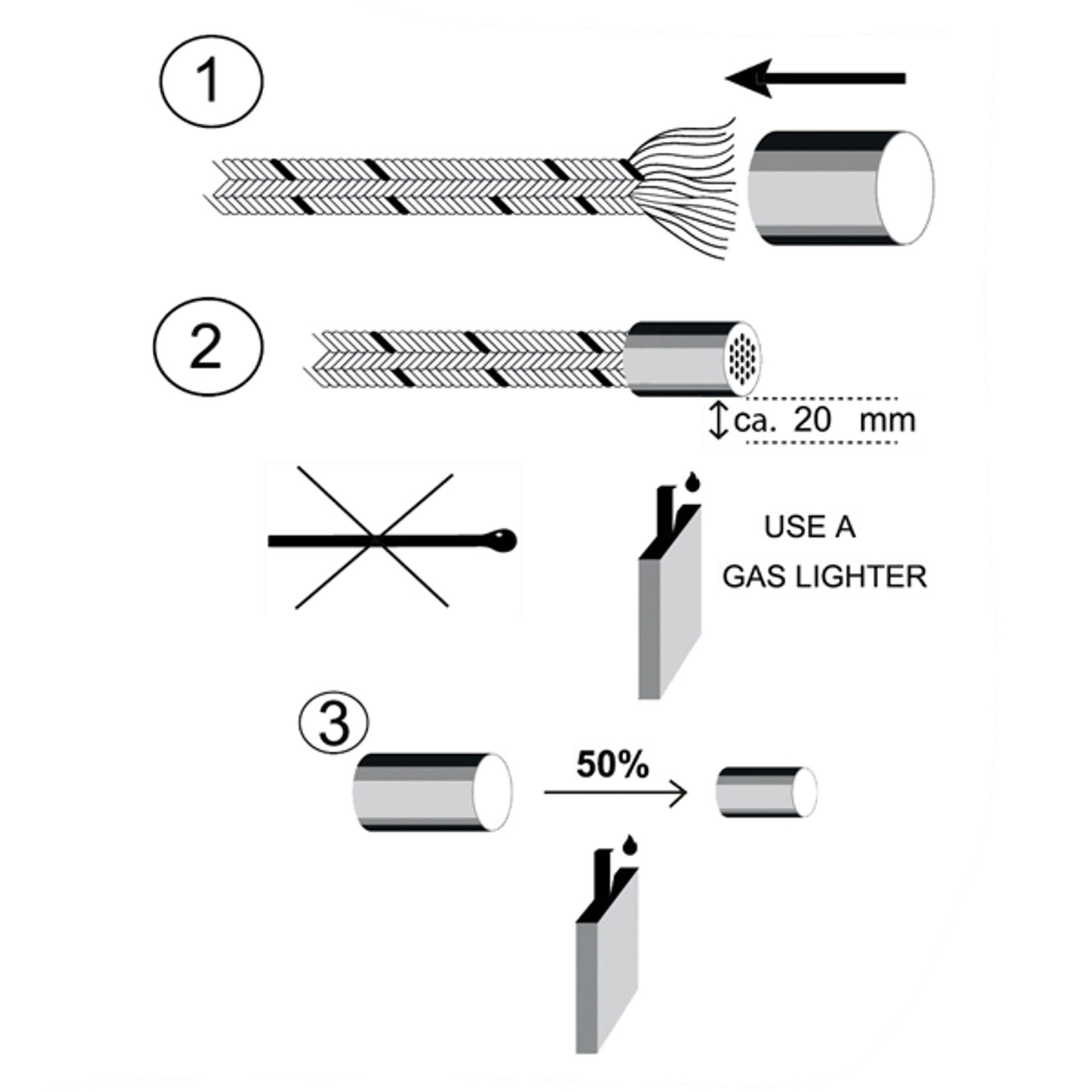 1

2

ca. 20 mm

USE A GAS LIGHTER

3

50%