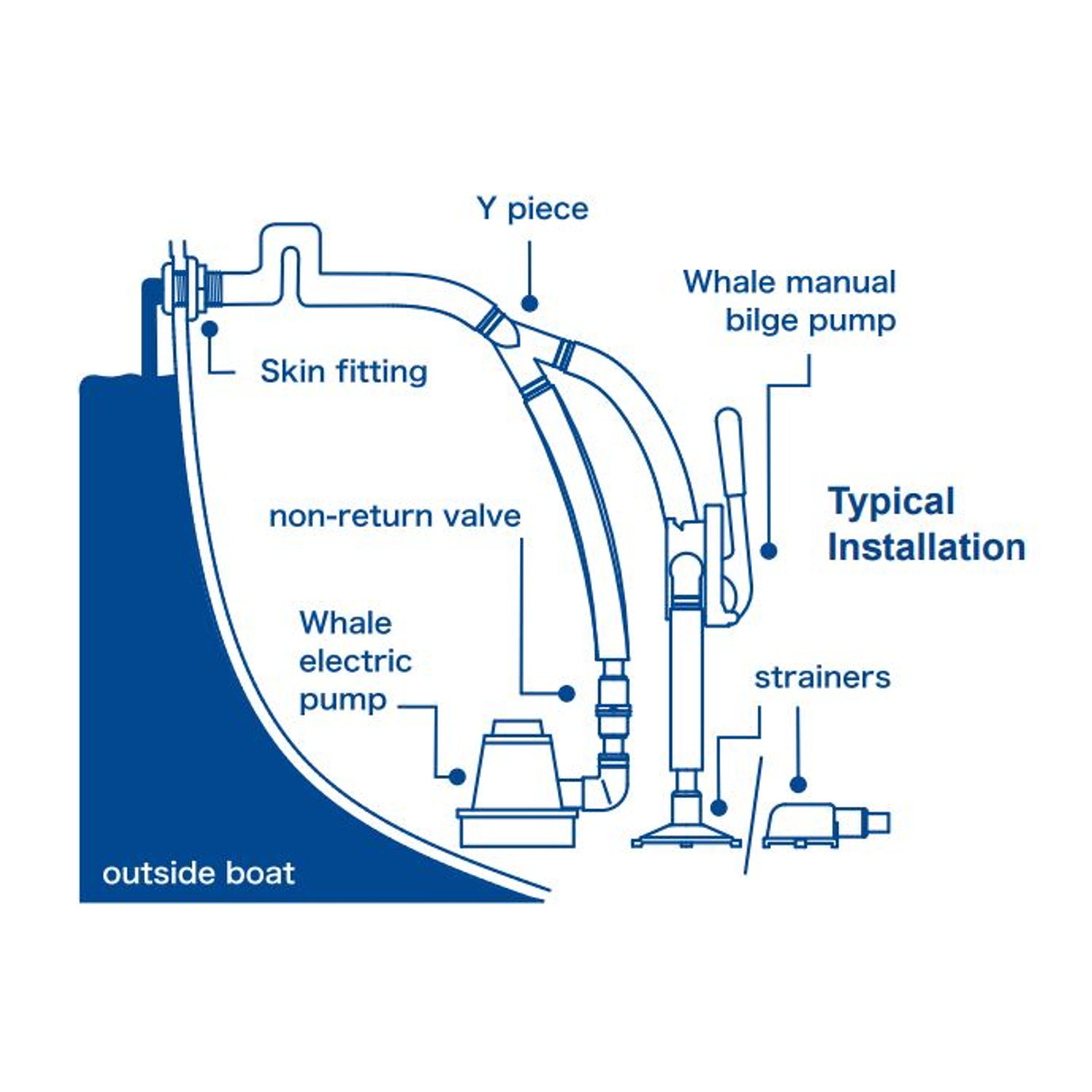 Y piece

Whale manual bilge pump

Skin fitting

Typical Installation

non-return valve

Whale electric pump

strainers

outside boat