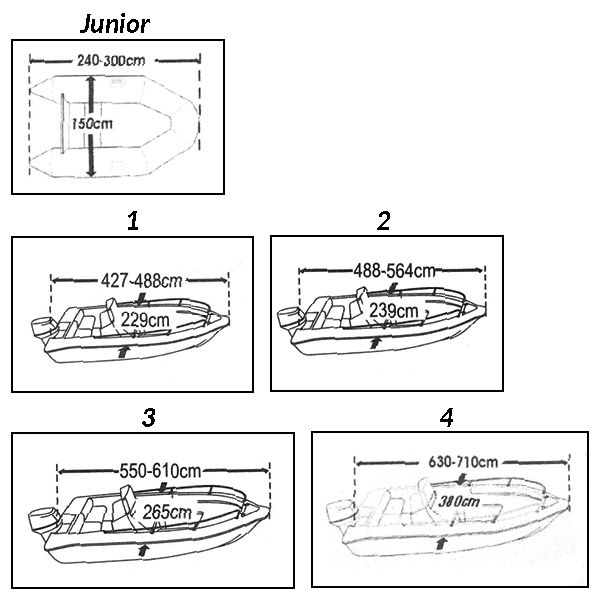 Junior

240-300cm

150cm

1

427-488cm

229cm

2

488-564cm

239cm

3

550-610cm

265cm

4

630-710cm

380cm