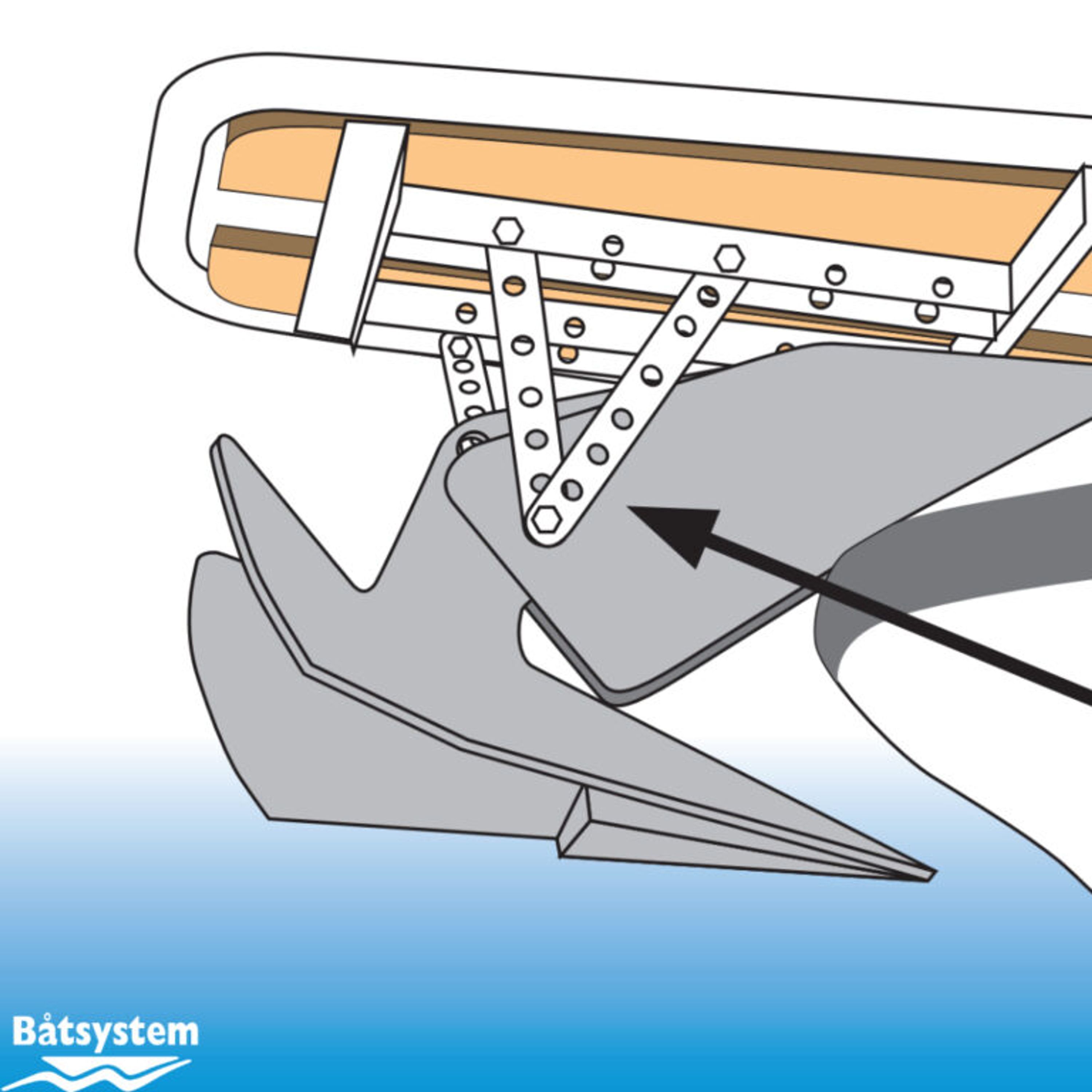 Båtsystem